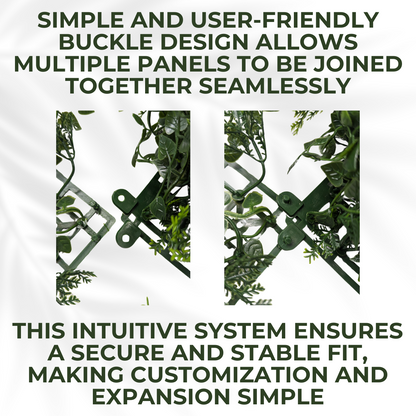 SIMPLE AND USER-FRIENDLY BUCKLE DESIGN ALLOWS MULTIPLE PANELS TO BE JOINED TOGETHER SEAMLESSLY

THIS INTUITIVE SYSTEM ENSURES A SECURE AND STABLE FIT, MAKING CUSTOMIZATION AND EXPANSION SIMPLE